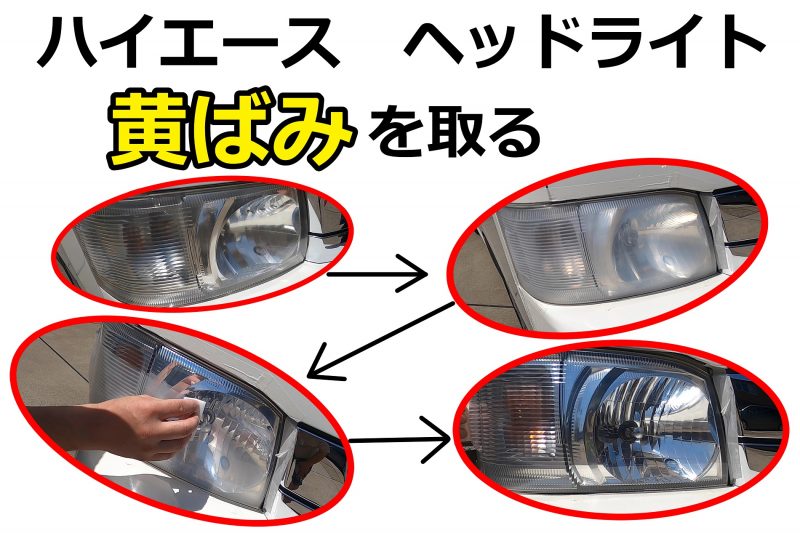 ハイエース　ヘッドライト
黄ばみを取る